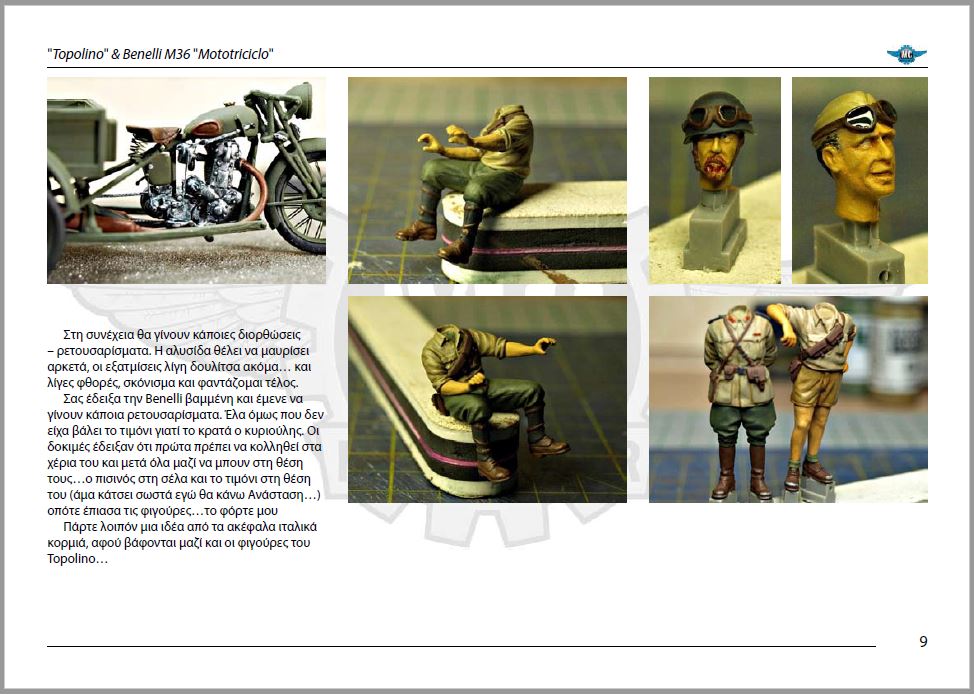 "Topolino" & Benelli M36 "Mototriciclo"

MC

Στη συνέχεια θα γίνουν κάποιες διορθώσεις – ρετουσαρίσματα. Η αλυσίδα θέλει να μαυρίσει αρκετά, οι εξατμίσεις λίγη δουλίτσα ακόμα… και λίγες φθορές, σκόνισμα και φαντάζομαι τέλος.

Σας έδειξα την Benelli βαμμένη και έμενε να γίνουν κάποια ρετουσαρίσματα. Έλα όμως που δεν είχα βάλει το τιμόνι γιατί το κρατά ο κυριούλης. Οι δοκιμές έδειξαν ότι πρώτα πρέπει να κολληθεί στα χέρια του και μετά όλα μαζί να μπουν στη θέση τους…ο πισινός στη σέλα και το τιμόνι στη θέση του (άμα κάτσει σωστά εγώ θα κάνω Ανάσταση…) οπότε έπιασα τις φιγούρες…το φόρτε μου

Πάρτε λοιπόν μια ιδέα από τα ακέφαλα ιταλικά κορμιά, αφού βάφονται μαζί και οι φιγούρες του Topolino…

9