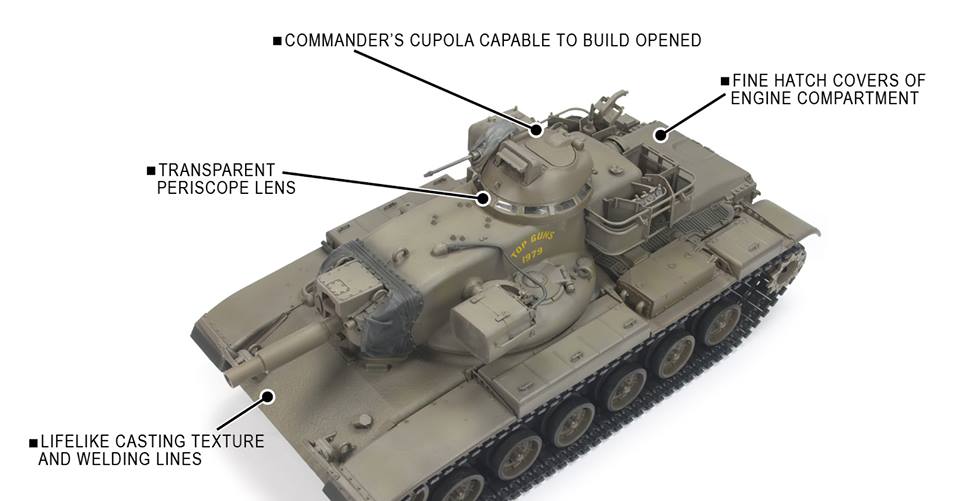 ■COMMANDER'S CUPOLA CAPABLE TO BUILD OPENED

■FINE HATCH COVERS OF ENGINE COMPARTMENT

■TRANSPARENT PERISCOPE LENS

TOP GUNS 1979

■LIFELIKE CASTING TEXTURE AND WELDING LINES