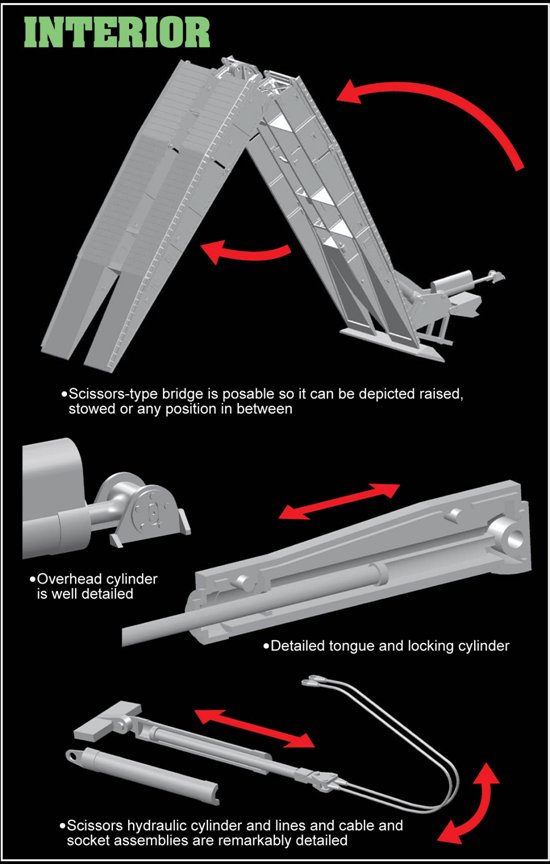 INTERIOR

•Scissors-type bridge is posable so it can be depicted raised, stowed or any position in between

•Overhead cylinder is well detailed

•Detailed tongue and locking cylinder

•Scissors hydraulic cylinder and lines and cable and socket assemblies are remarkably detailed