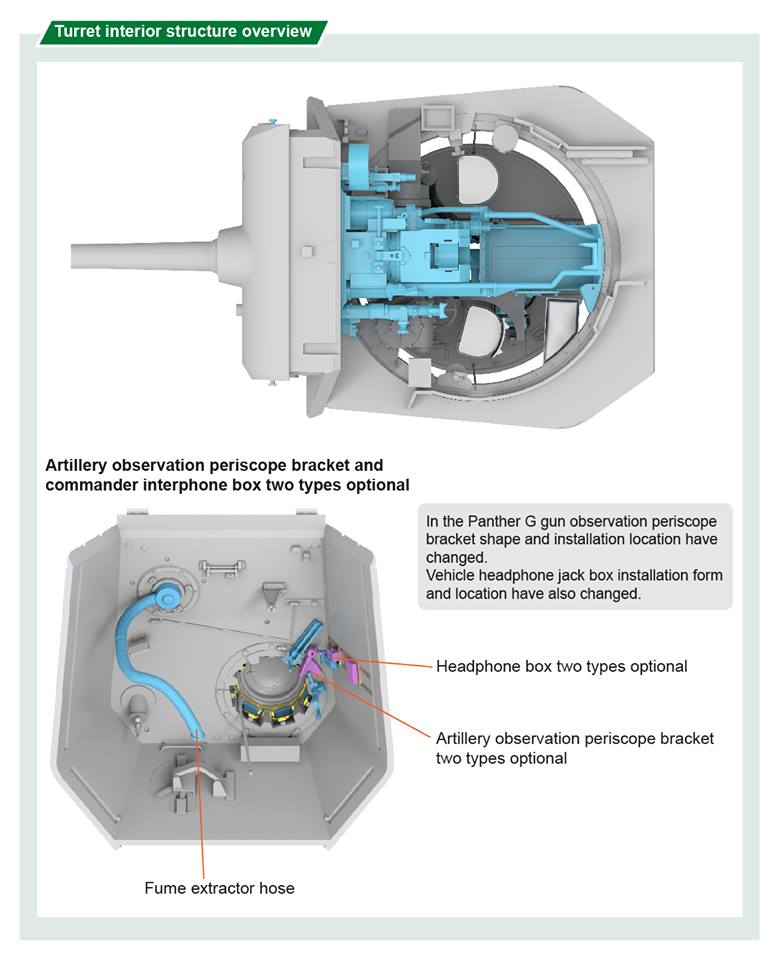 Turret interior structure overview

Artillery observation periscope bracket and commander interphone box two types optional

In the Panther G gun observation periscope bracket shape and installation location have changed.
Vehicle headphone jack box installation form and location have also changed.

Headphone box two types optional

Artillery observation periscope bracket two types optional

Fume extractor hose